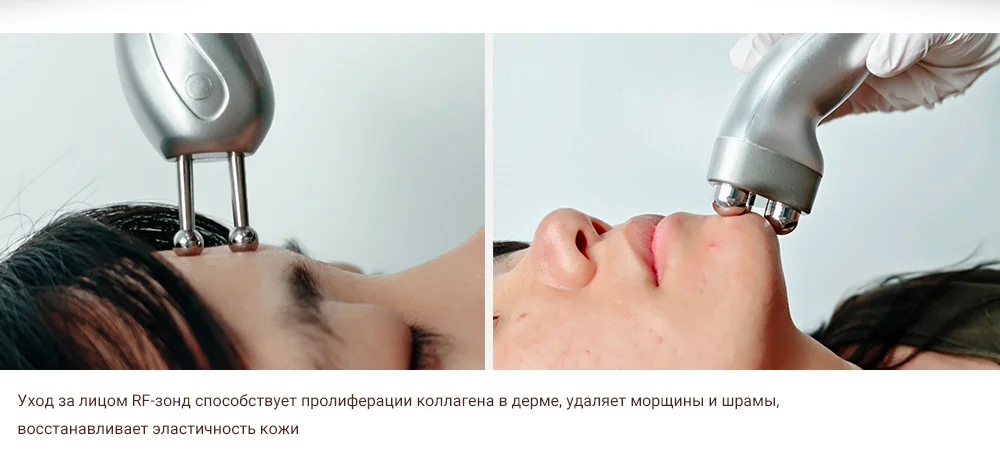 Уход за лицом RF-зонд способствует пролиферации коллагена в дерме, удаляет морщины и шрамы, восстанавливает эластичность кожи